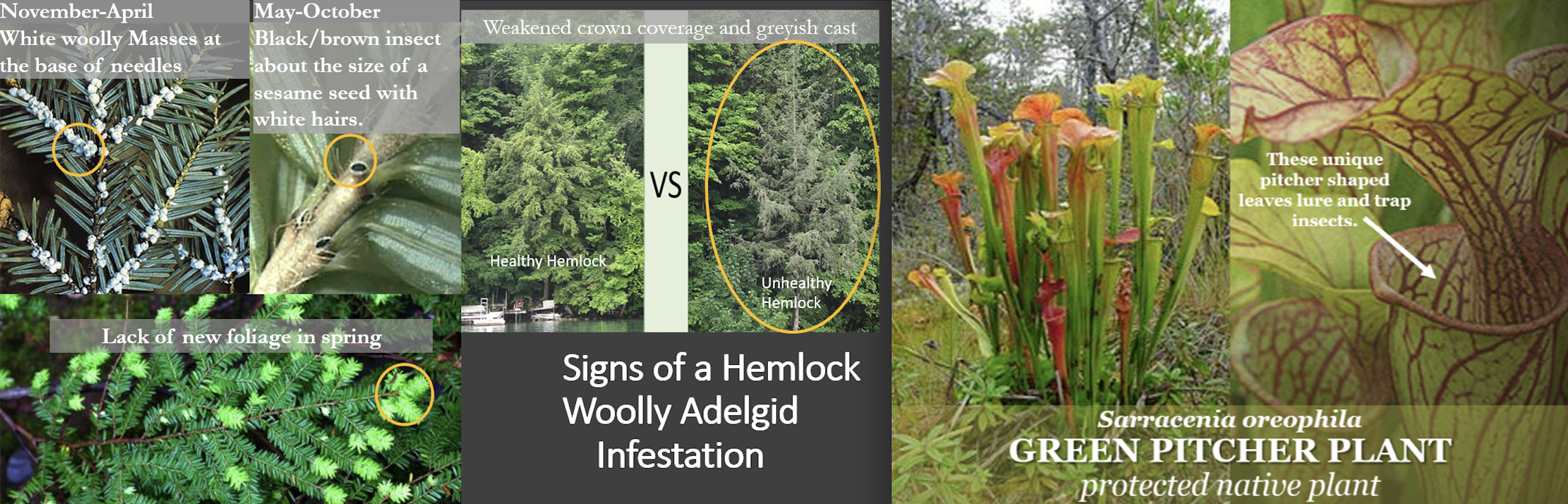 November-April
White woolly Masses at the base of needles

May-October
Black/brown insect about the size of a sesame seed with white hairs.

Lack of new foliage in spring

Weakened crown coverage and greyish cast

Healthy Hemlock

VS

Unhealthy Hemlock

Signs of a Hemlock Woolly Adelgid Infestation

These unique pitcher shaped leaves lure and trap insects.

Sarracenia oreophila
GREEN PITCHER PLANT
protected native plant